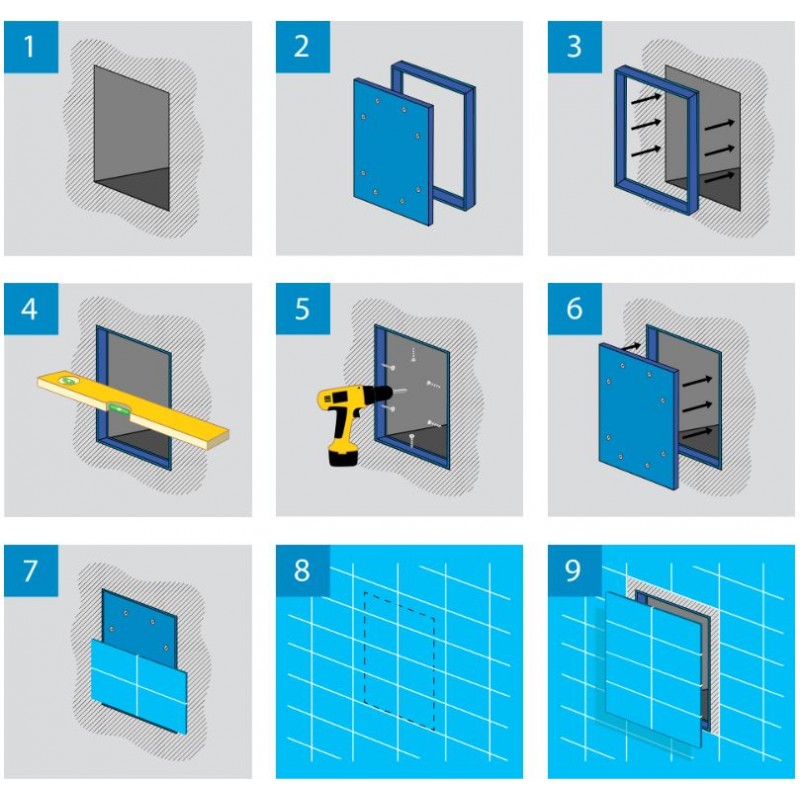 1
2
3
4
5
6
7
8
9