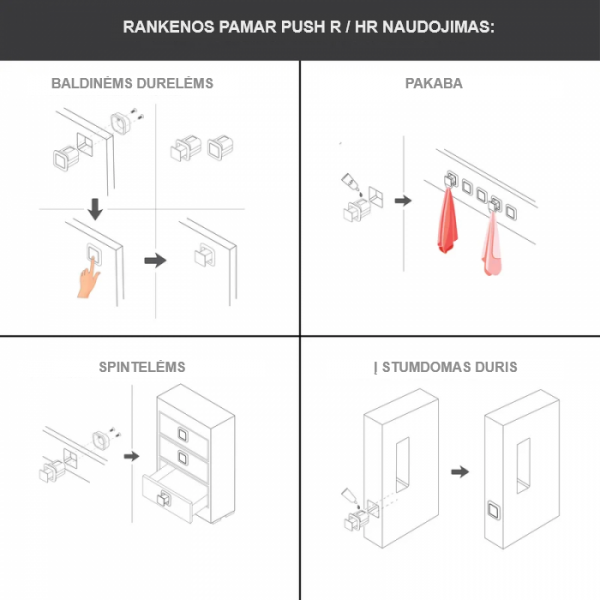 RANKENOS PAMAR PUSH R / HR NAUDOJIMAS:

BALDINĖMS DURELĖMS

PAKABA

SPINTELĖMS

Į STUMDOMAS DURIS