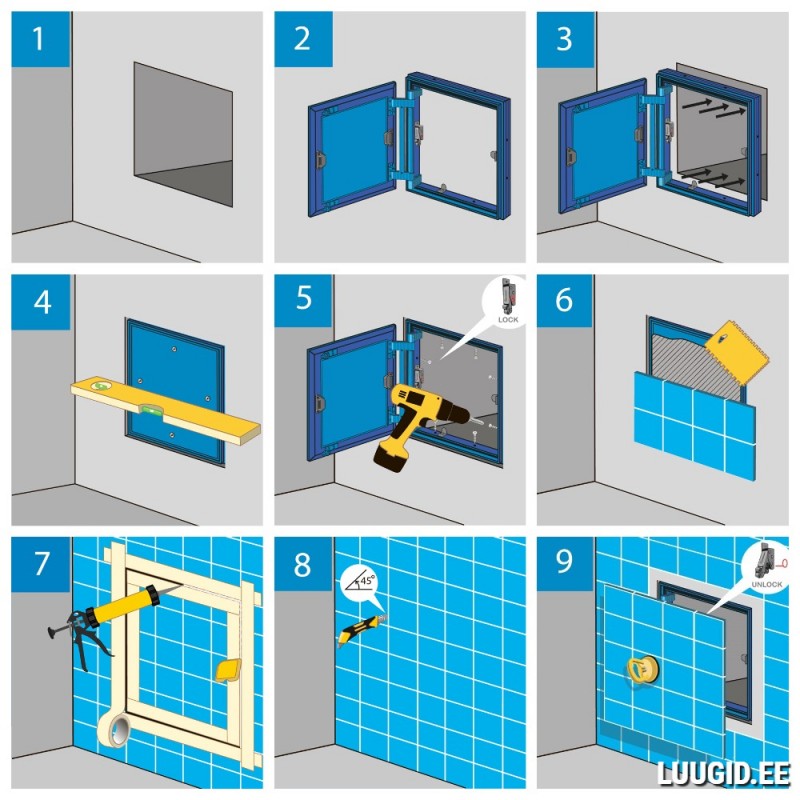 1

2

3

4

5

LOCK

6

7

8

45°

9

UNLOCK

LUUGID.EE