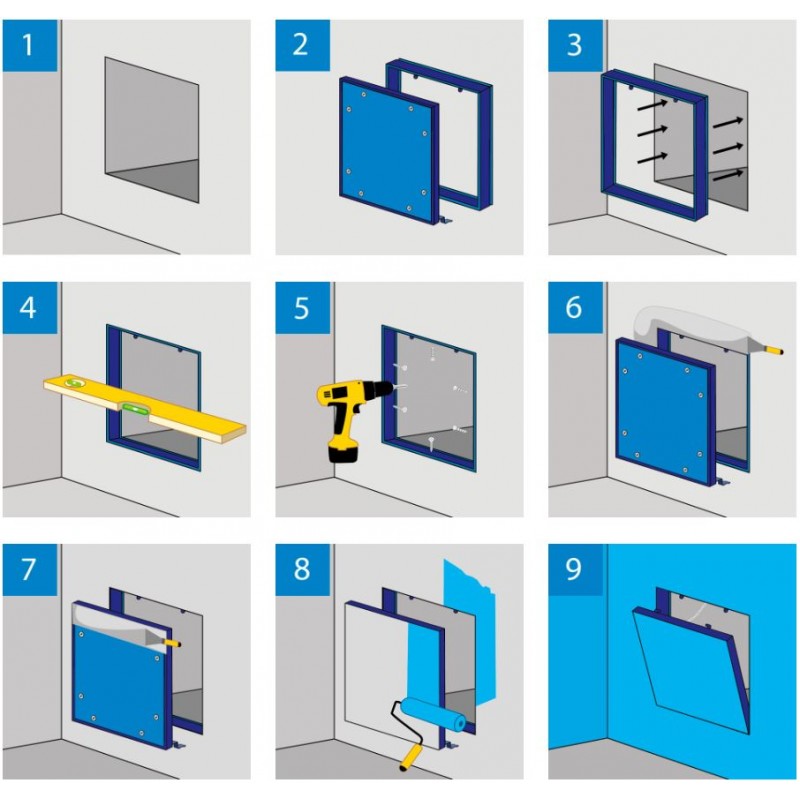 1
2
3
4
5
6
7
8
9