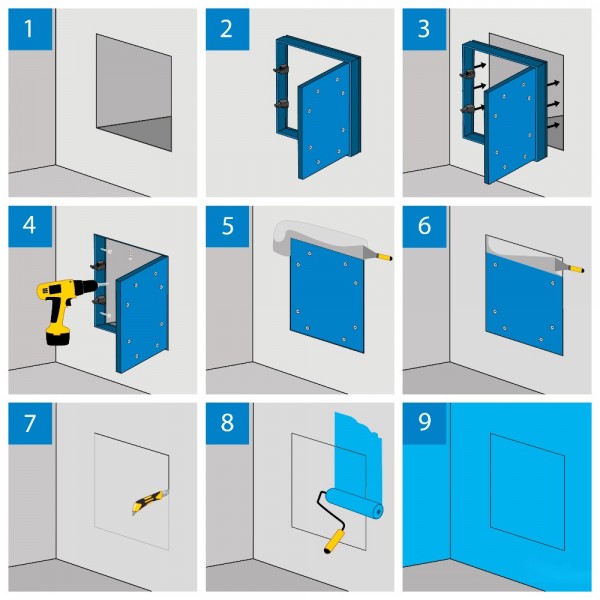 1

2

3

4

5

6

7

8

9