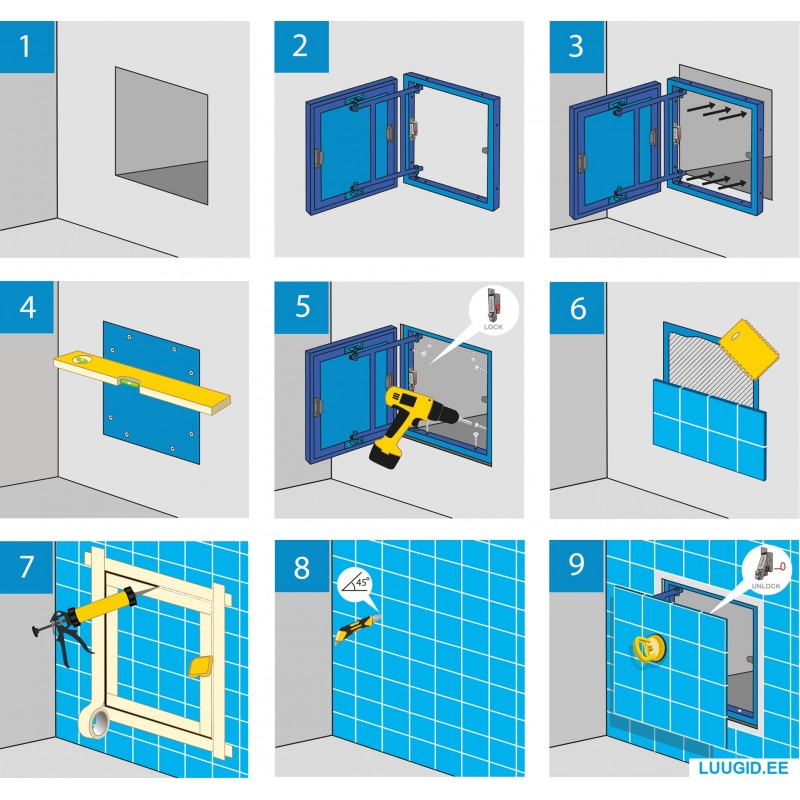 1

2

3

4

5

LOCK

6

7

8

$45°$

9

UNLOCK

LUUGID.EE