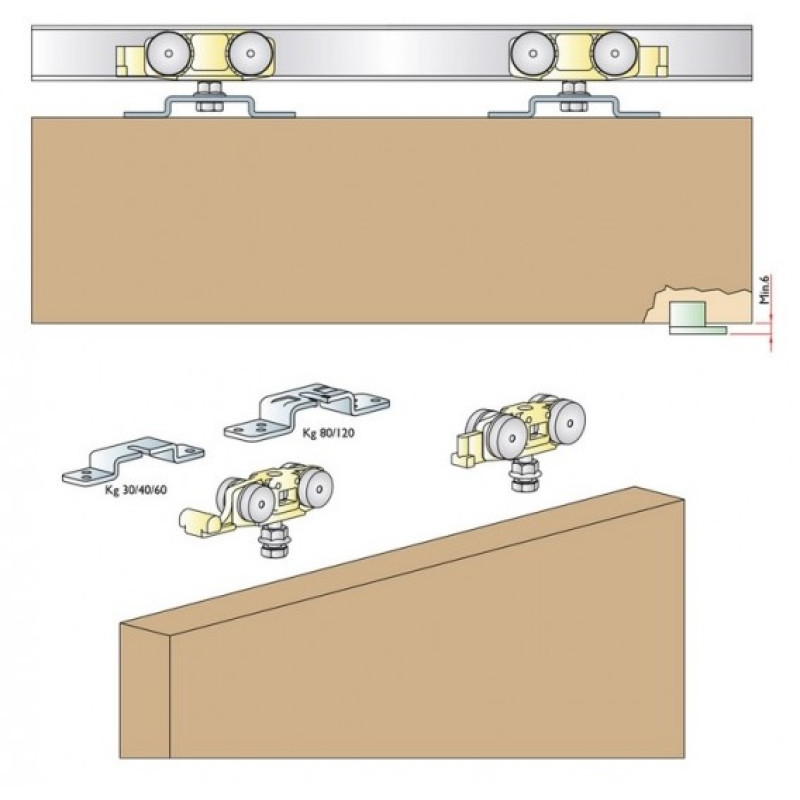 Min.6

Kg 80/120

Kg 30/40/60