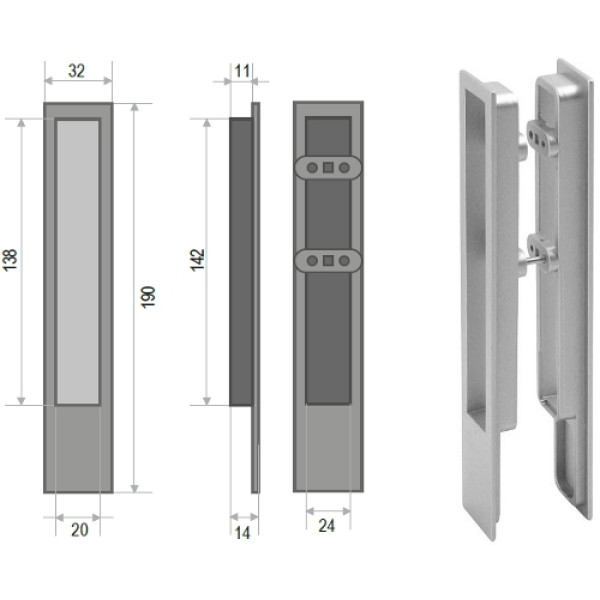 32
138
190
20
11
142
14
24