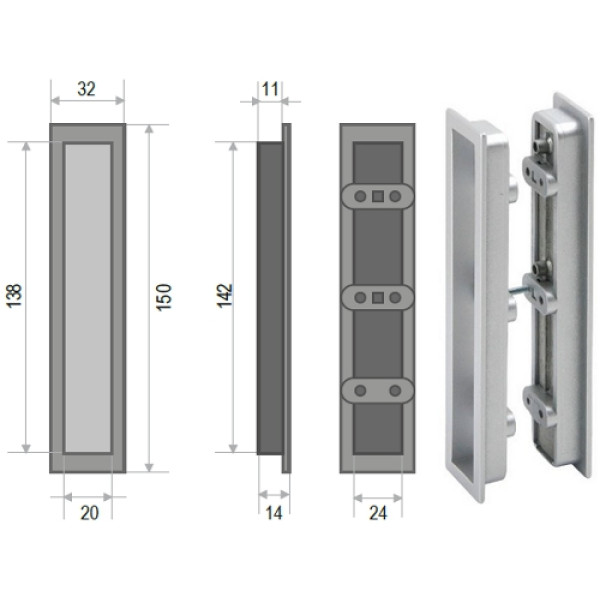 32
138
150
20
11
142
14
24